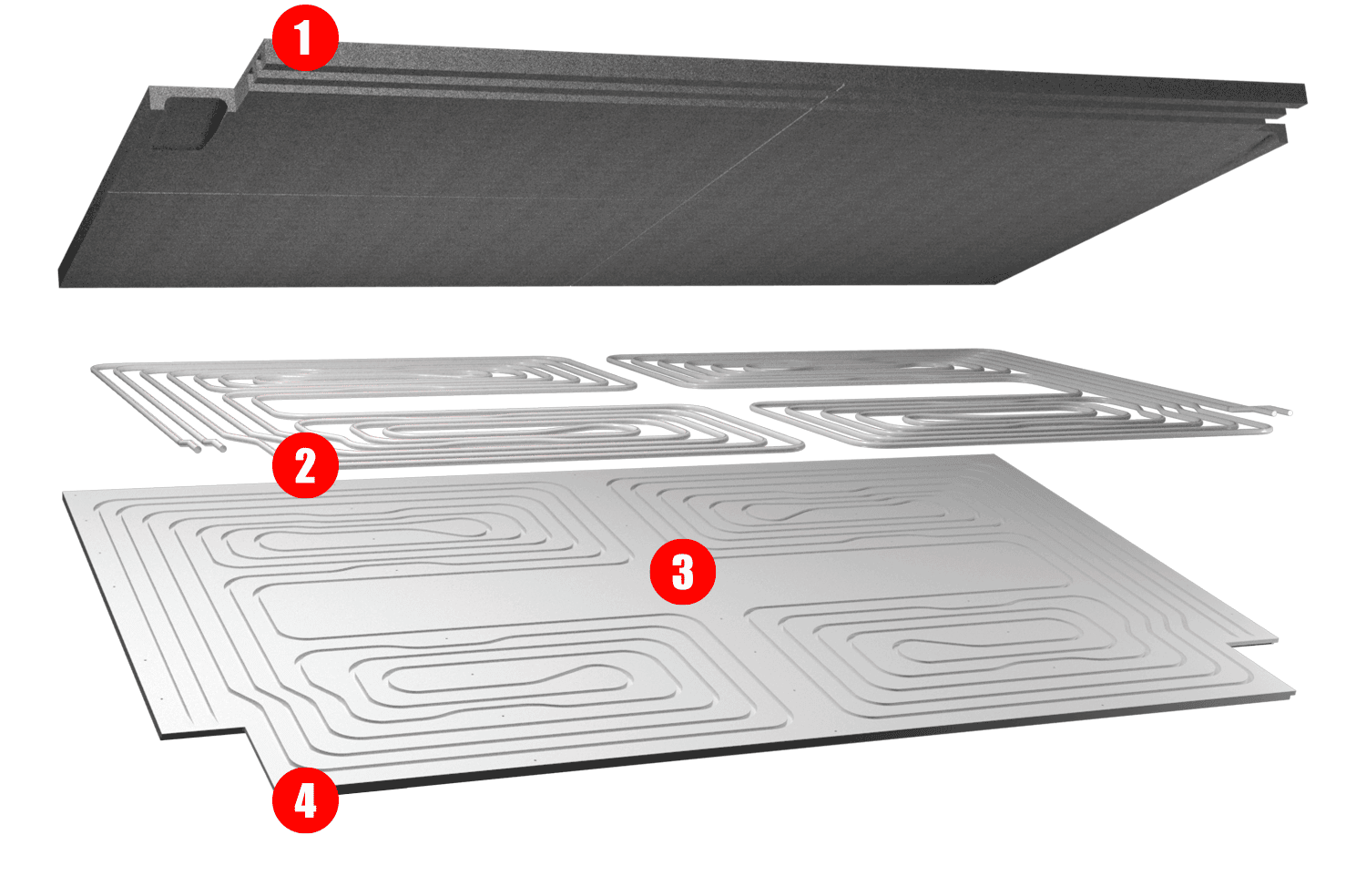 1
2
3
4